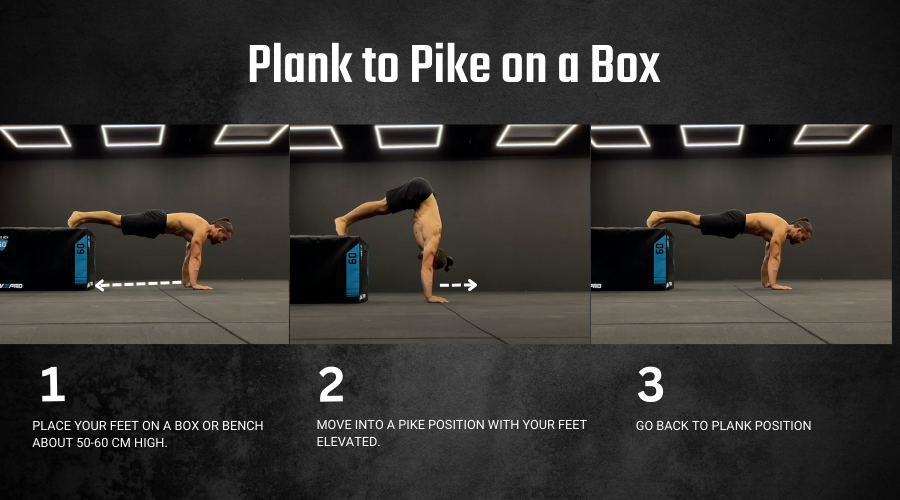 Plank to Pike on a Box

60

60

60

1
PLACE YOUR FEET ON A BOX OR BENCH ABOUT 50-60 CM HIGH.

2
MOVE INTO A PIKE POSITION WITH YOUR FEET ELEVATED.

3
GO BACK TO PLANK POSITION